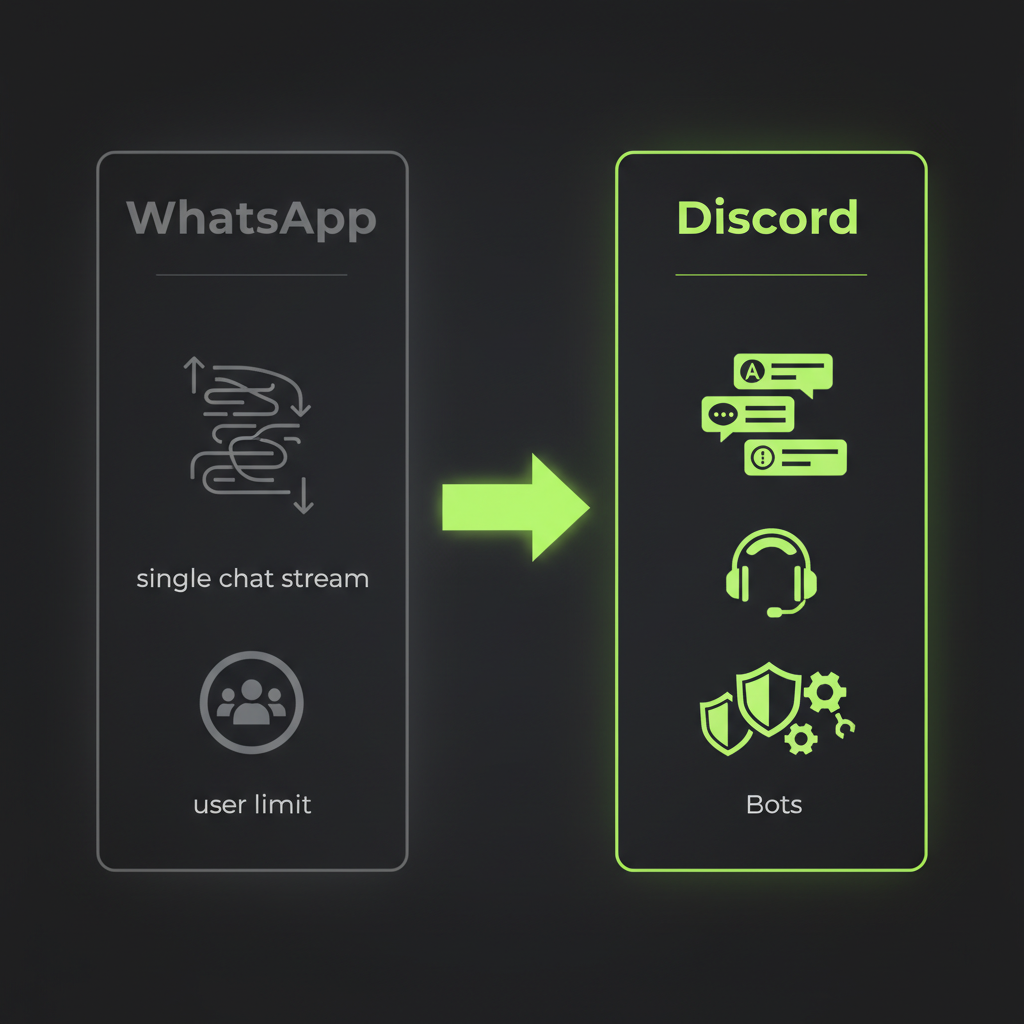 WhatsApp

single chat stream

user limit

Discord

A

Bots